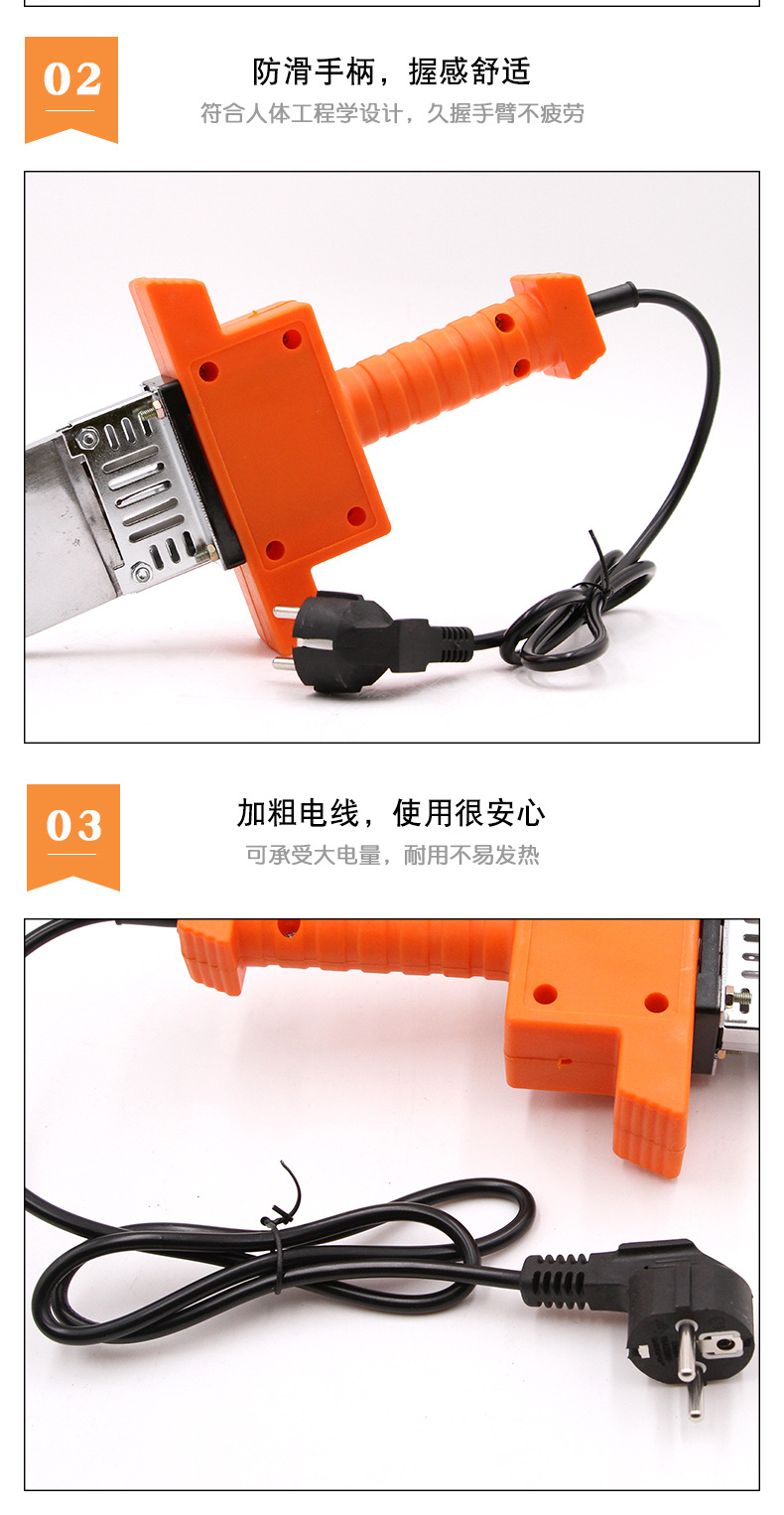 02

防滑手柄，握感舒适

符合人体工程学设计，久握手臂不疲劳

03

加粗电线，使用很安心

可承受大电量，耐用不易发热